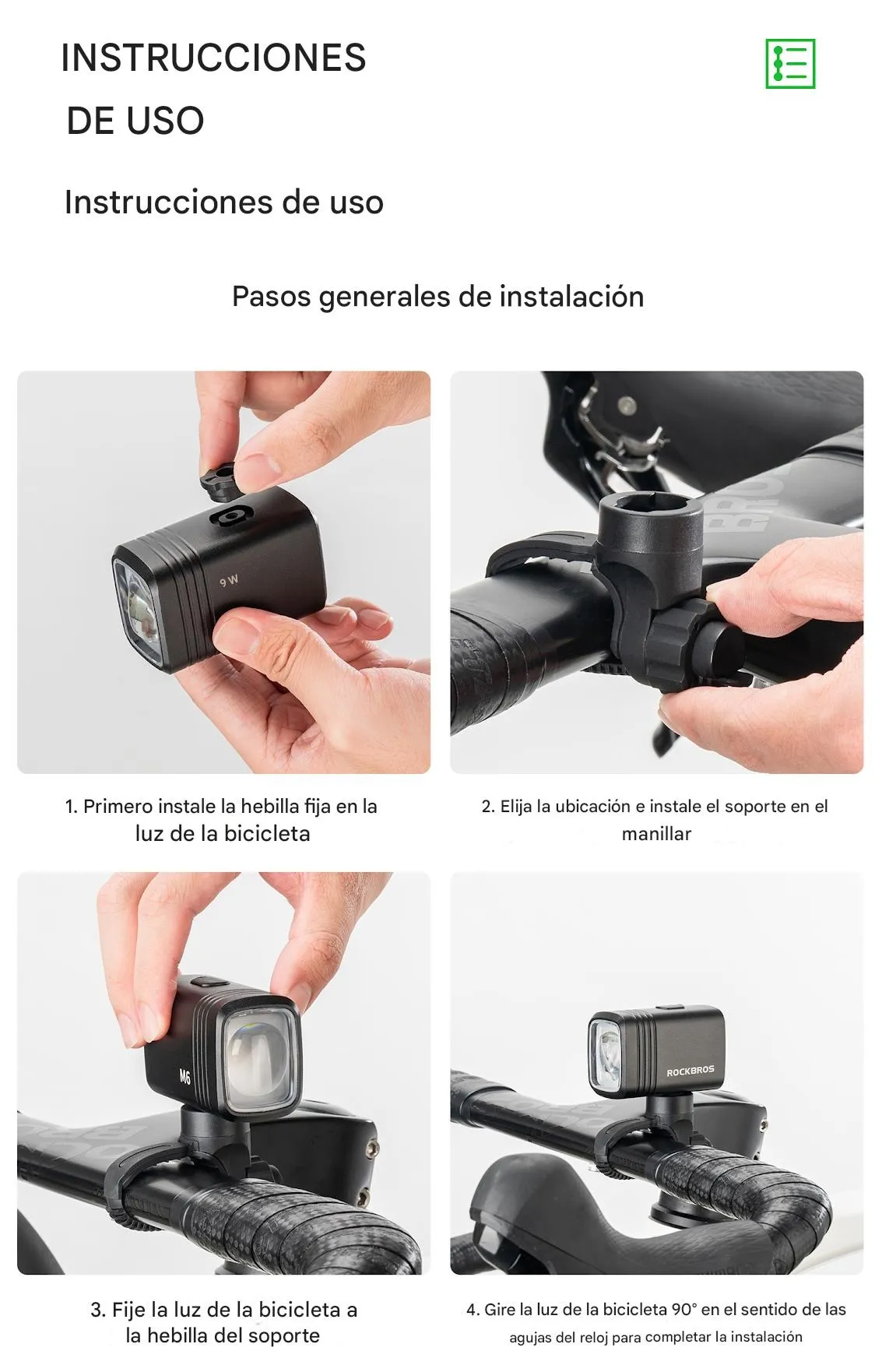 INSTRUCCIONES DE USO

Instrucciones de uso

Pasos generales de instalación

9 W

1. Primero instale la hebilla fija en la luz de la bicicleta

2. Elija la ubicación e instale el soporte en el manillar

M6

ROCKBROS

3. Fije la luz de la bicicleta a la hebilla del soporte

4. Gire la luz de la bicicleta 90° en el sentido de las agujas del reloj para completar la instalación